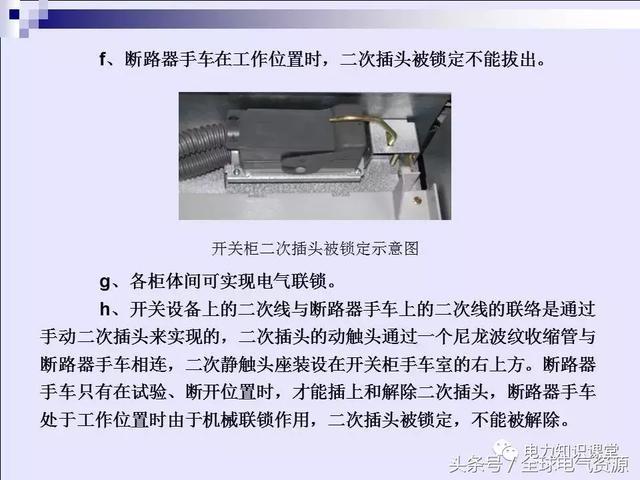 f、断路器手车在工作位置时，二次插头被锁定不能拔出。

开关柜二次插头被锁定示意图

g、各柜体间可实现电气联锁。

h、开关设备上的二次线与断路器手车上的二次线的联络是通过手动二次插头来实现的，二次插头的动触头通过一个尼龙波纹收缩管与断路器手车相连，二次静触头座装设在开关柜手车室的右上方。断路器手车只有在试验、断开位置时，才能插上和解除二次插头，断路器手车处于工作位置时由于机械联锁作用，二次插头被锁定，不能被解除。

电力知识课堂
头条号 / 全球电气资源