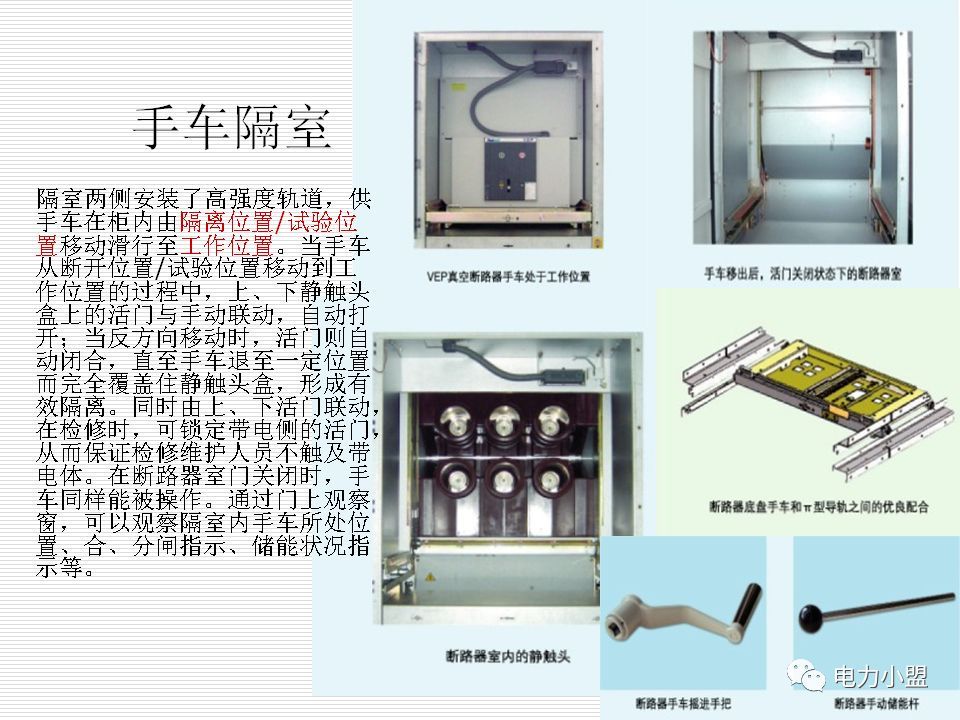 手车隔室

隔室两侧安装了高强度轨道，供手车在柜内由隔离位置/试验位置移动滑行至工作位置。当手车从断开位置/试验位置移动到工作位置的过程中，上、下静触头盒上的活门与手动联动，自动打开；当反方向移动时，活门则自动闭合，直至手车退至一定位置而完全覆盖住静触头盒，形成有效隔离。同时由上、下活门联动，在检修时，可锁定带电侧的活门，从而保证检修维护人员不触及带电体。在断路器室门关闭时，手车同样能被操作。通过门上观察窗，可以观察隔室内手车所处位置、合、分闸指示、储能状况指示等。

VEP真空断路器手车处于工作位置

手车移出后，活门关闭状态下的断路器室

断路器底盘手车和π型导轨之间的优良配合

断路器室内的静触头

断路器手车摇进手把

断路器手动储能杆

电力小盟